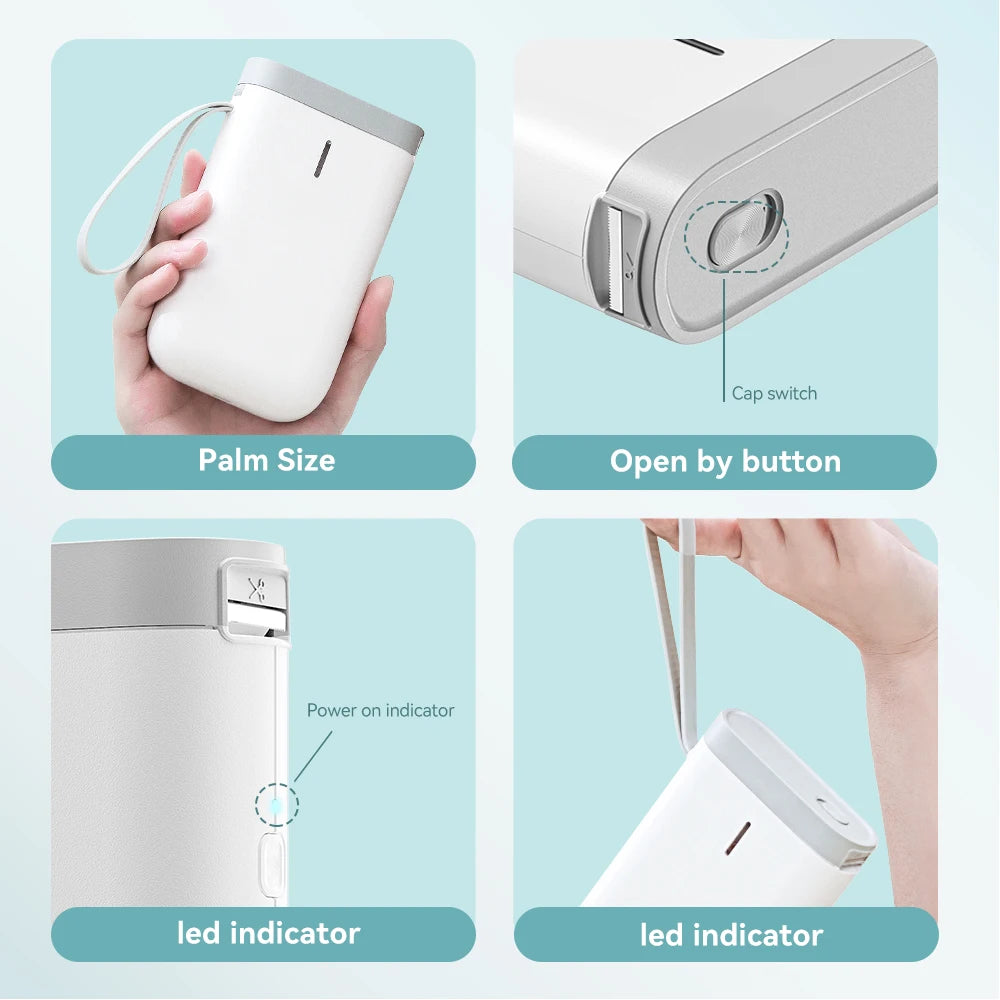 Palm Size

Cap switch

Open by button

Power on indicator

led indicator

led indicator